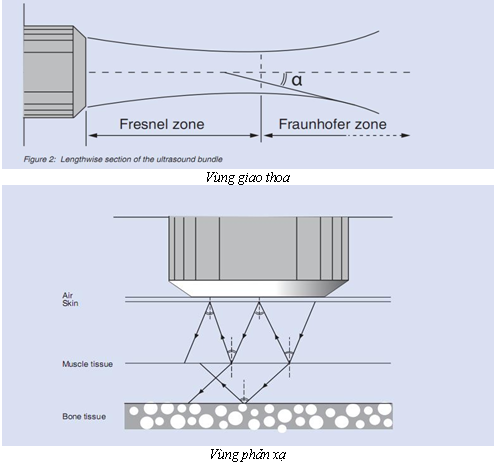 α

Fresnel zone

Fraunhofer zone

Figure 2: Lengthwise section of the ultrasound bundle

Vùng giao thoa

Air
Skin

Muscle tissue

Bone tissue

Vùng phản xạ